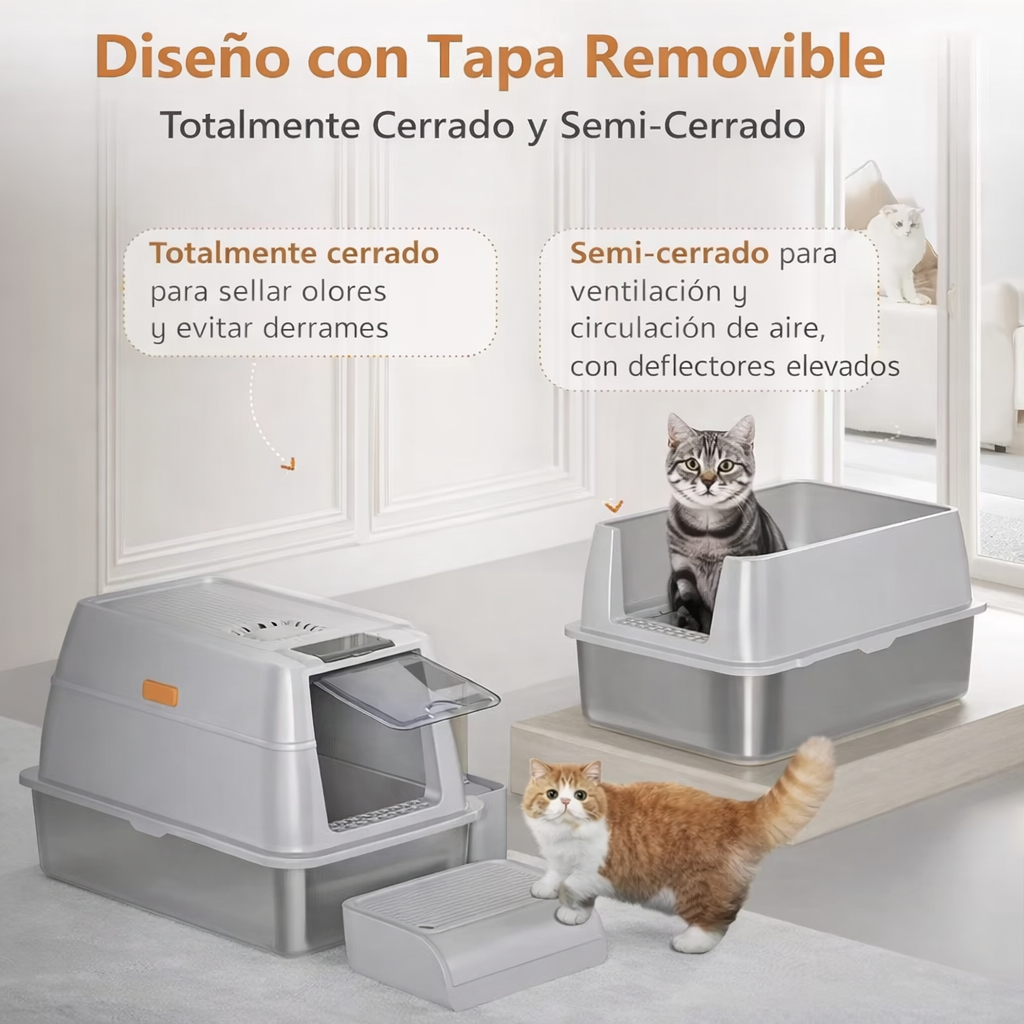 Diseño con Tapa Removible

Totalmente Cerrado y Semi-Cerrado

Totalmente cerrado para sellar olores y evitar derrames

Semi-cerrado para ventilación y circulación de aire, con deflectores elevados